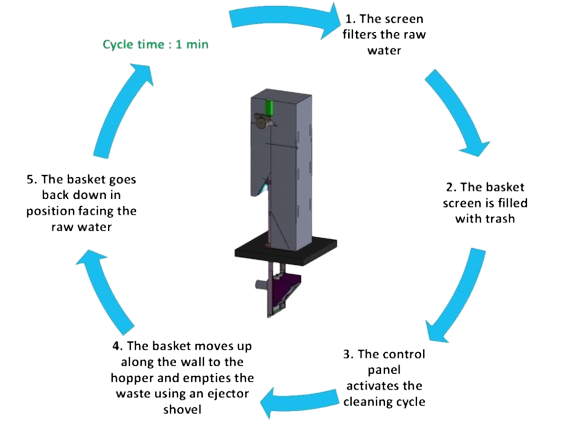 Cycle time : 1 min

1. The screen filters the raw water

2. The basket screen is filled with trash

3. The control panel activates the cleaning cycle

4. The basket moves up along the wall to the hopper and empties the waste using an ejector shovel

5. The basket goes back down in position facing the raw water